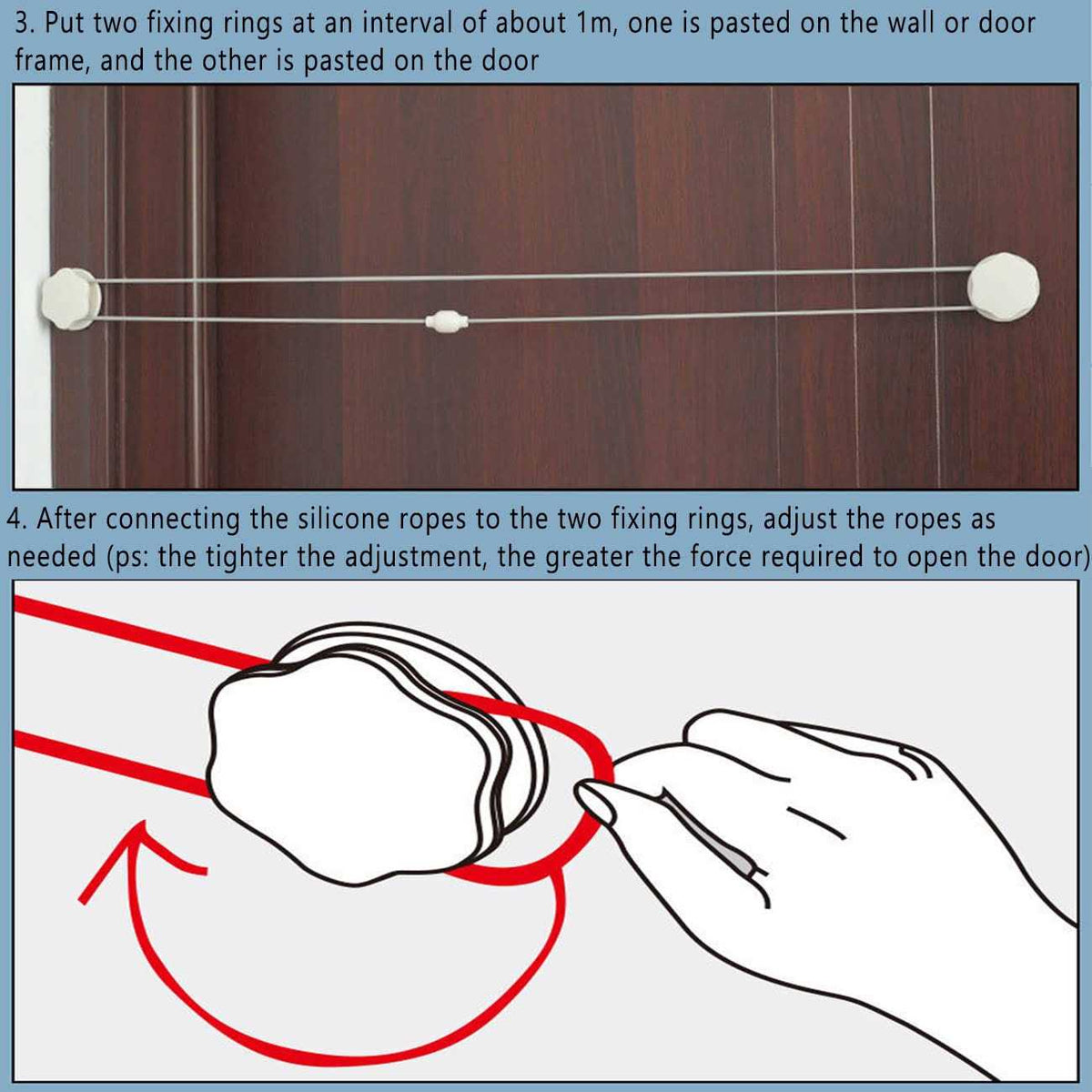 3. Put two fixing rings at an interval of about 1m, one is pasted on the wall or door frame, and the other is pasted on the door

4. After connecting the silicone ropes to the two fixing rings, adjust the ropes as needed (ps: the tighter the adjustment, the greater the force required to open the door)